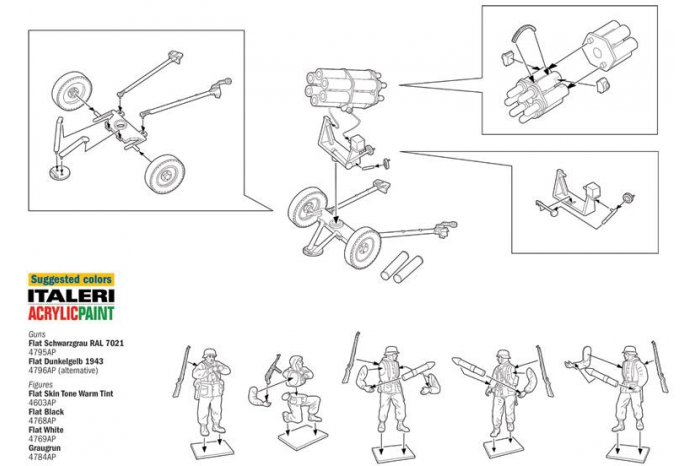 Suggested colors
ITALERI
ACRYLICPAINT

Guns
Flat Schwarzgrau RAL 7021
4795AP
Flat Dunkelgelb 1943
4796AP (alternative)

Figures
Flat Skin Tone Warm Tint
4603AP
Flat Black
4768AP
Flat White
4769AP
Graugrun
4784AP