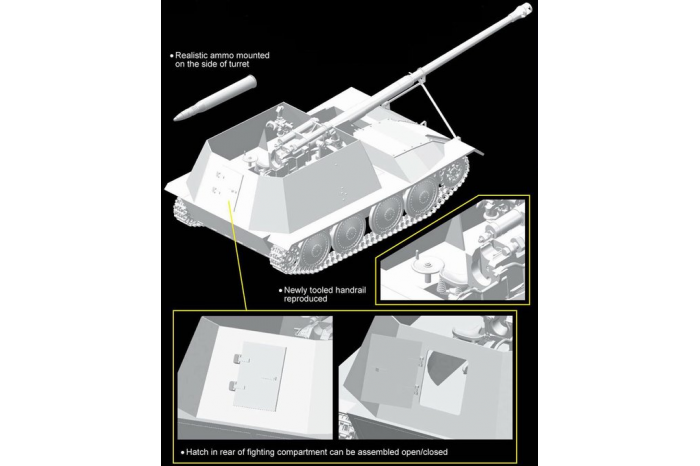 • Realistic ammo mounted on the side of turret

• Newly tooled handrail reproduced

• Hatch in rear of fighting compartment can be assembled open/closed