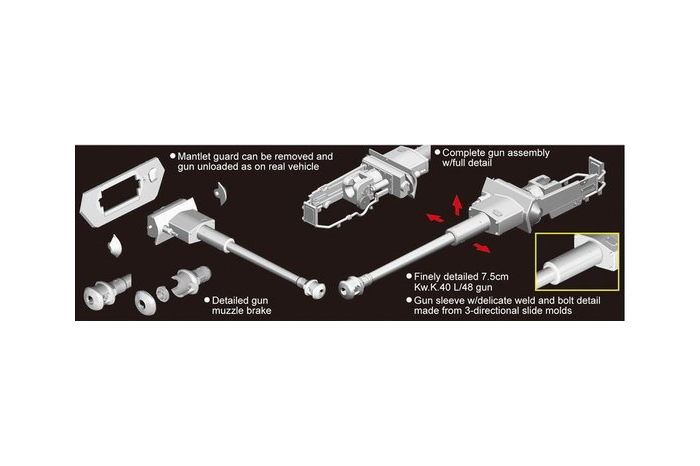 ● Mantlet guard can be removed and gun unloaded as on real vehicle

● Complete gun assembly w/full detail

● Detailed gun muzzle brake

● Finely detailed 7.5cm Kw.K.40 L/48 gun

● Gun sleeve w/delicate weld and bolt detail made from 3-directional slide molds