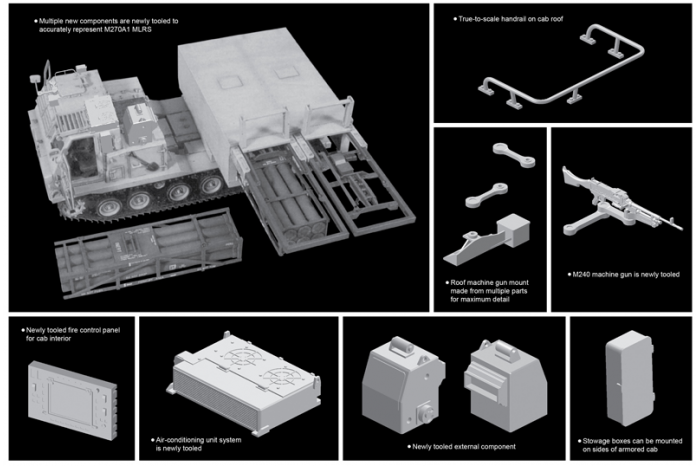 ● Multiple new components are newly tooled to accurately represent M270A1 MLRS

● True-to-scale handrail on cab roof

● Roof machine gun mount made from multiple parts for maximum detail

● M240 machine gun is newly tooled

● Newly tooled fire control panel for cab interior

● Air-conditioning unit system is newly tooled

● Newly tooled external component

● Stowage boxes can be mounted on sides of armored cab