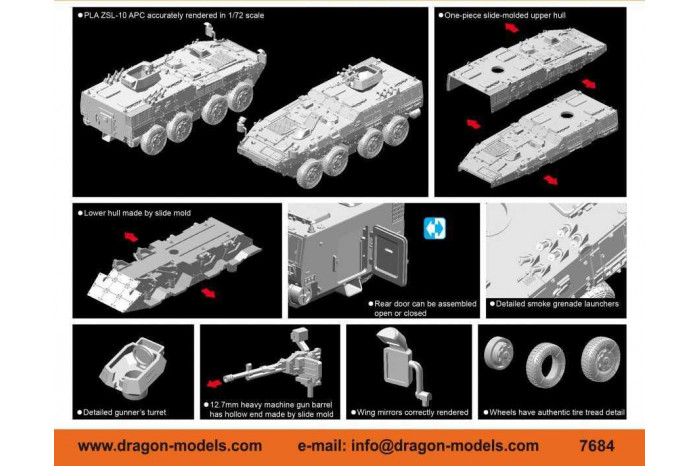 ●PLA ZSL-10 APC accurately rendered in 1/72 scale

●One-piece slide-molded upper hull

●Lower hull made by slide mold

●Rear door can be assembled open or closed

●Detailed smoke grenade launchers

●Detailed gunner's turret

●12.7mm heavy machine gun barrel has hollow end made by slide mold

●Wing mirrors correctly rendered

●Wheels have authentic tire tread detail

www.dragon-models.com e-mail: info@dragon-models.com 7684