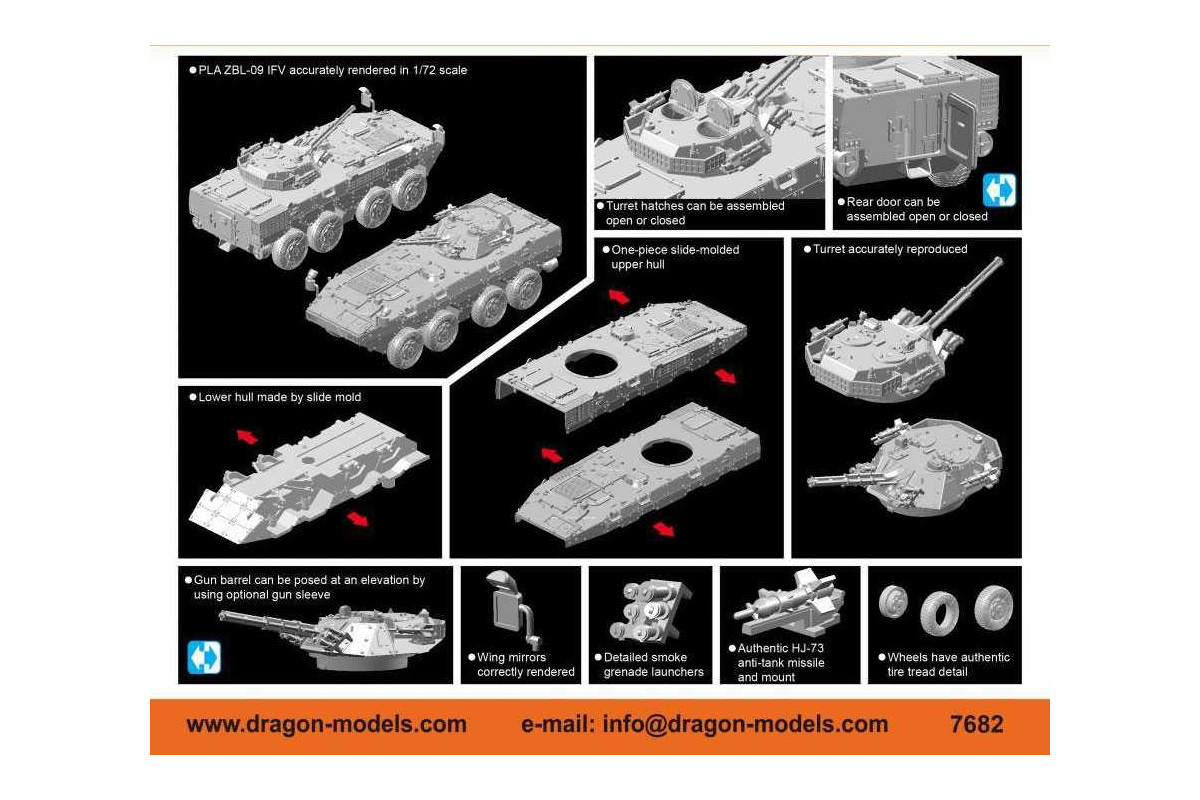 ●PLA ZBL-09 IFV accurately rendered in 1/72 scale

●Turret hatches can be assembled open or closed

●Rear door can be assembled open or closed

●One-piece slide-molded upper hull

●Turret accurately reproduced

●Lower hull made by slide mold

●Gun barrel can be posed at an elevation by using optional gun sleeve

●Wing mirrors correctly rendered

●Detailed smoke grenade launchers

●Authentic HJ-73 anti-tank missile and mount

●Wheels have authentic tire tread detail

www.dragon-models.com e-mail: info@dragon-models.com 7682