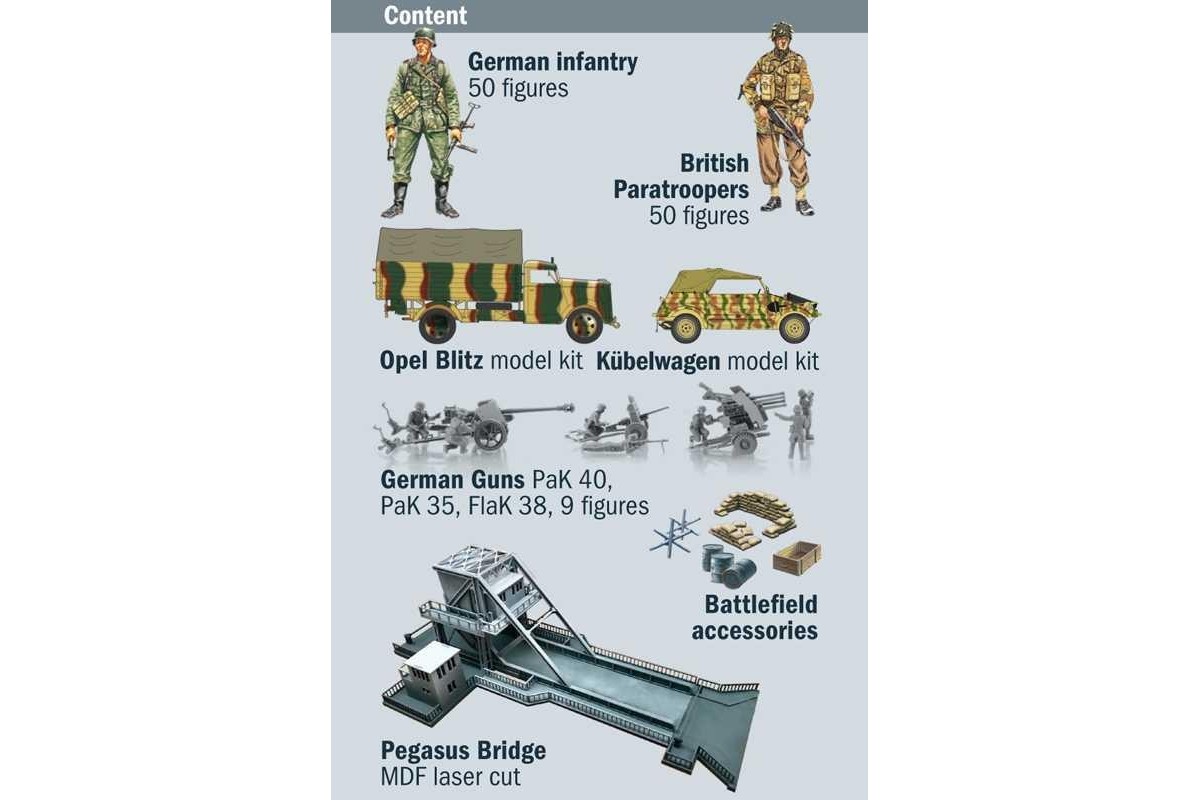 Content

German infantry
50 figures

British Paratroopers
50 figures

Opel Blitz model kit

Kübelwagen model kit

German Guns PaK 40, PaK 35, FlaK 38, 9 figures

Battlefield accessories

Pegasus Bridge
MDF laser cut