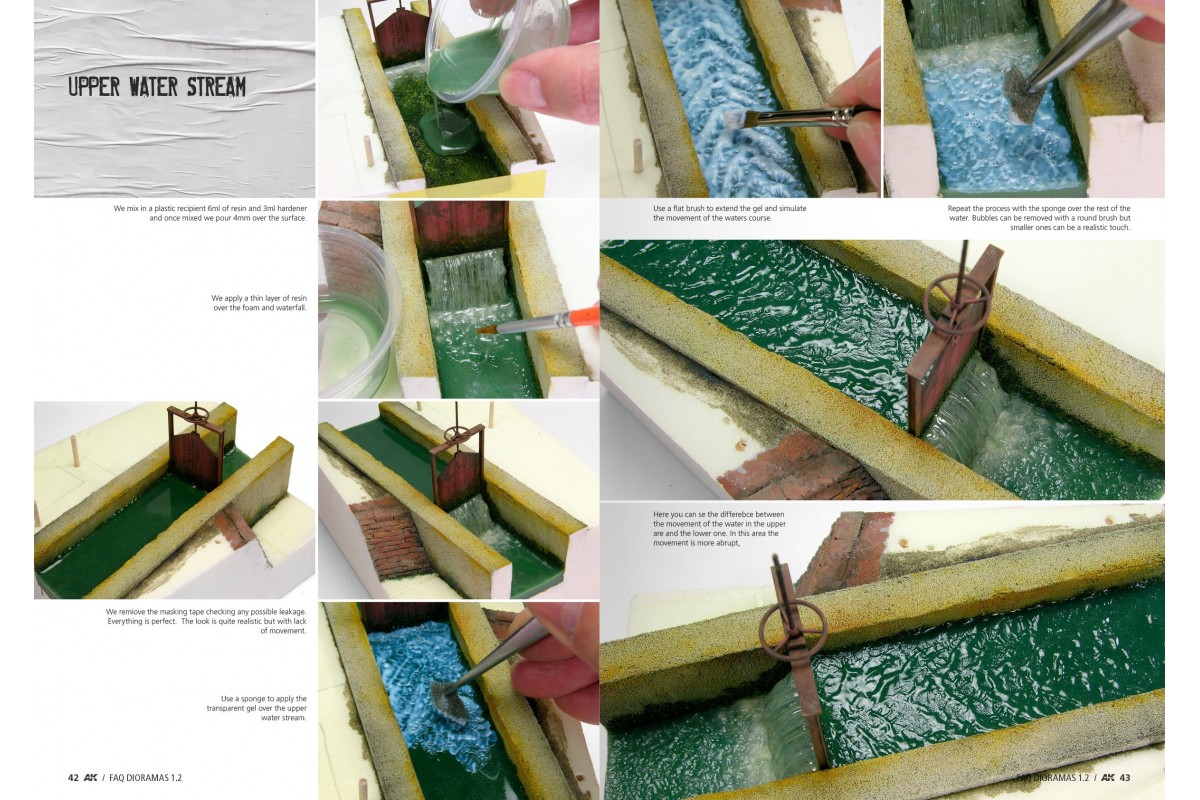 UPPER WATER STREAM

We mix in a plastic recipient 6ml of resin and 3ml hardener and once mixed we pour 4mm over the surface.

We apply a thin layer of resin over the foam and waterfall.

We remove the masking tape checking any possible leakage. Everything is perfect. The look is quite realistic but with lack of movement.

Use a sponge to apply the transparent gel over the upper water stream.

42 AK / FAQ DIORAMAS 1.2

Use a flat brush to extend the gel and simulate the movement of the waters course.

Repeat the process with the sponge over the rest of the water. Bubbles can be removed with a round brush but smaller ones can be a realistic touch.

Here you can se the differebce between the movement of the water in the upper are and the lower one. In this area the movement is more abrupt,

FAQ DIORAMAS 1.2 / AK 43