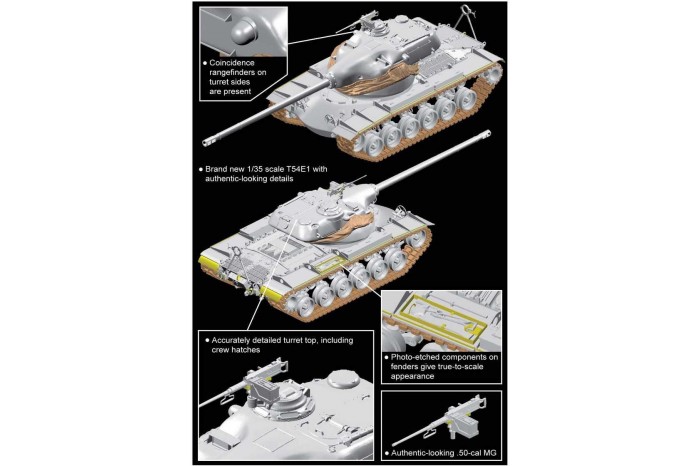 ● Coincidence rangefinders on turret sides are present

● Brand new 1/35 scale T54E1 with authentic-looking details

● Accurately detailed turret top, including crew hatches

● Photo-etched components on fenders give true-to-scale appearance

● Authentic-looking .50-cal MG